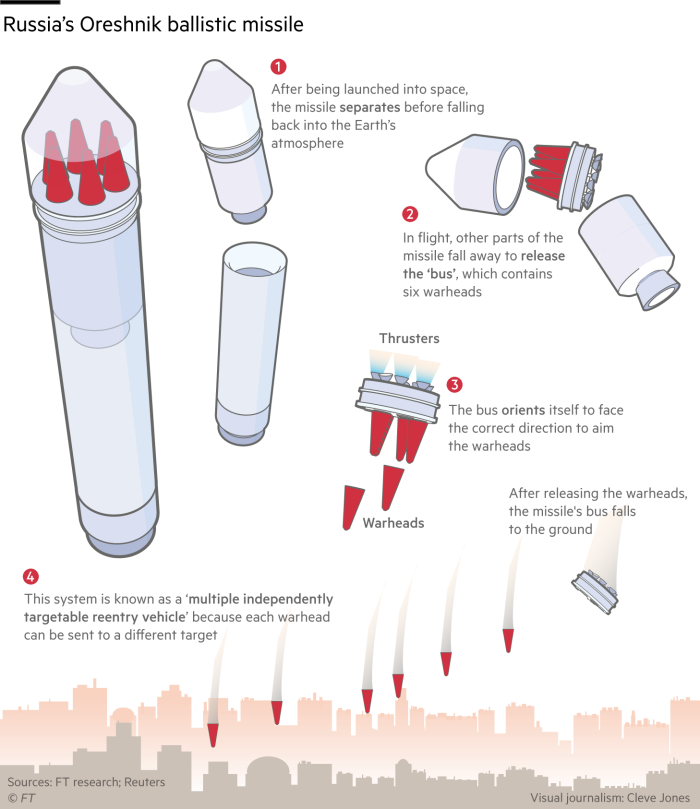 Russia's Oreshnik ballistic missile

1
After being launched into space, the missile separates before falling back into the Earth's atmosphere

2
In flight, other parts of the missile fall away to release the 'bus', which contains six warheads

Thrusters

3
The bus orients itself to face the correct direction to aim the warheads

Warheads

After releasing the warheads, the missile's bus falls to the ground

4
This system is known as a 'multiple independently targetable reentry vehicle' because each warhead can be sent to a different target

Sources: FT research; Reuters
© FT

Visual journalism: Cleve Jones